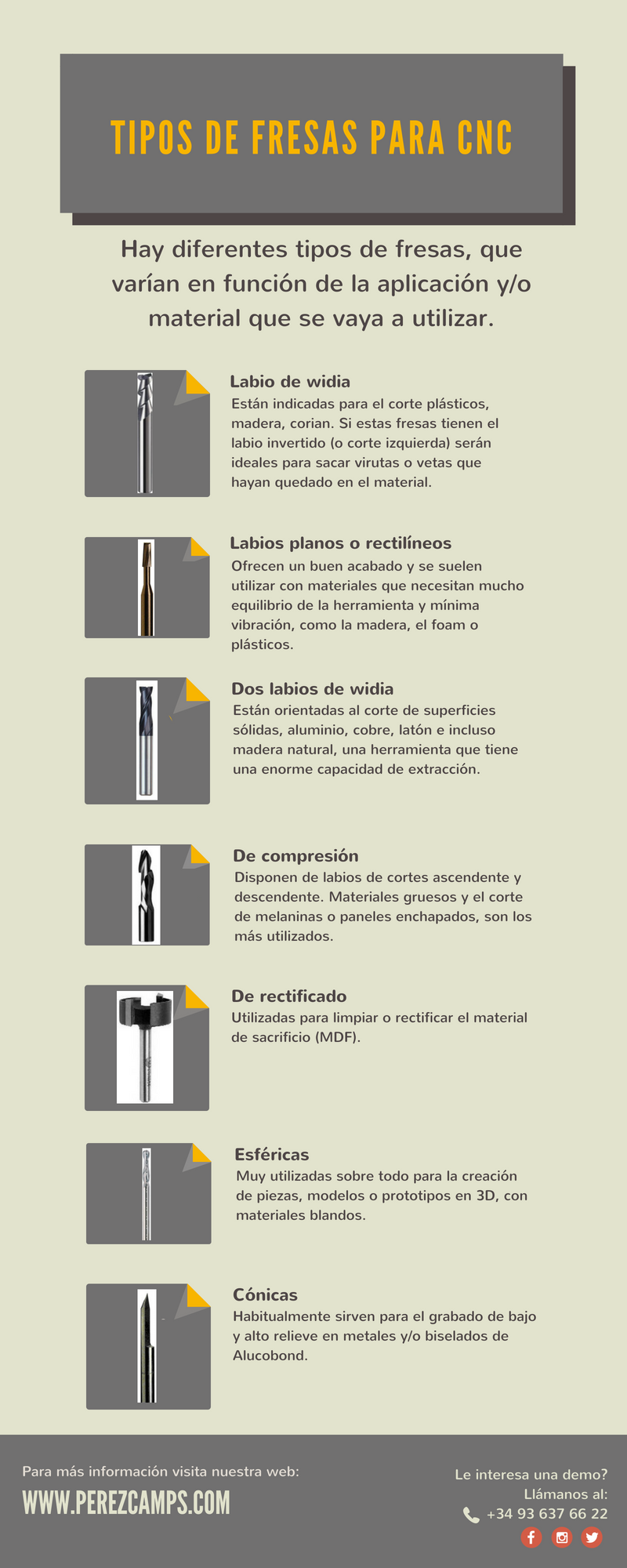 TIPOS DE FRESAS PARA CNC

Hay diferentes tipos de fresas, que varían en función de la aplicación y/o material que se vaya a utilizar.

Labio de widia
Están indicadas para el corte plásticos, madera, corian. Si estas fresas tienen el labio invertido (o corte izquierda) serán ideales para sacar virutas o vetas que hayan quedado en el material.

Labios planos o rectilíneos
Ofrecen un buen acabado y se suelen utilizar con materiales que necesitan mucho equilibrio de la herramienta y mínima vibración, como la madera, el foam o plásticos.

Dos labios de widia
Están orientadas al corte de superficies sólidas, aluminio, cobre, latón e incluso madera natural, una herramienta que tiene una enorme capacidad de extracción.

De compresión
Disponen de labios de cortes ascendente y descendente. Materiales gruesos y el corte de melaninas o paneles enchapados, son los más utilizados.

De rectificado
Utilizadas para limpiar o rectificar el material de sacrificio (MDF).

Esféricas
Muy utilizadas sobre todo para la creación de piezas, modelos o prototipos en 3D, con materiales blandos.

Cónicas
Habitualmente sirven para el grabado de bajo y alto relieve en metales y/o biselados de Alucobond.

Para más información visita nuestra web:
WWW.PEREZCAMPS.COM

Le interesa una demo?
Llámanos al:
+34 93 637 66 22